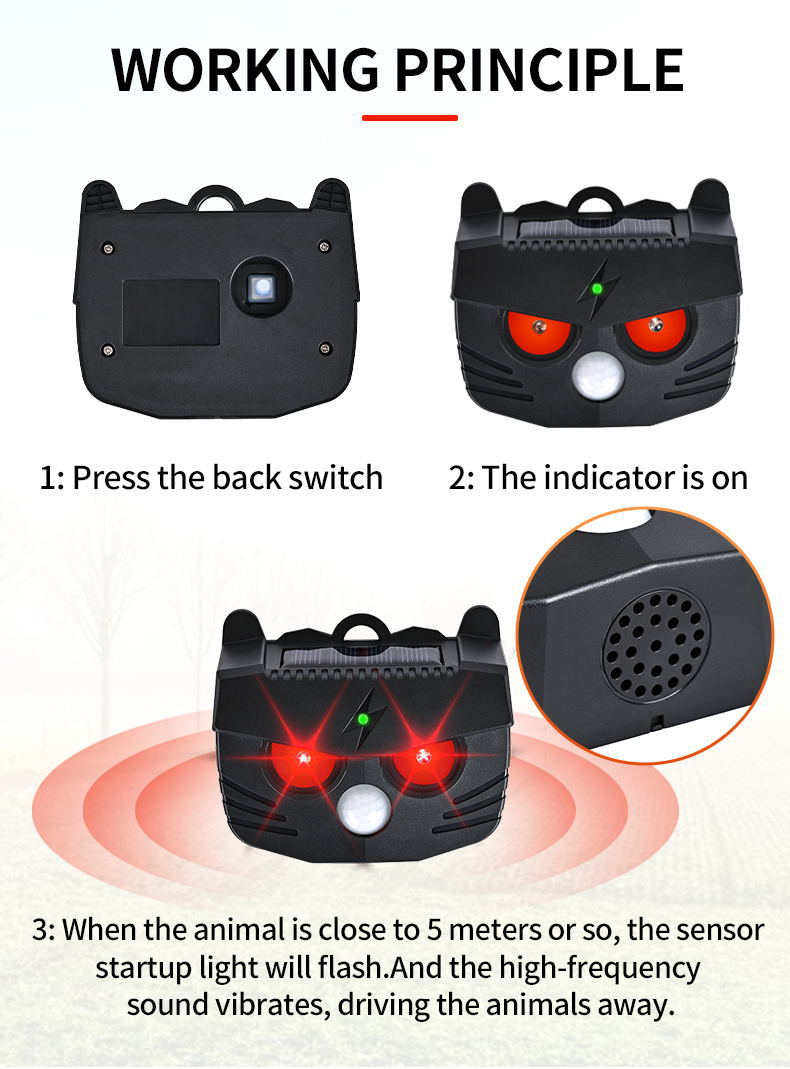 WORKING PRINCIPLE

1: Press the back switch

2: The indicator is on

3: When the animal is close to 5 meters or so, the sensor startup light will flash.And the high-frequency sound vibrates, driving the animals away.